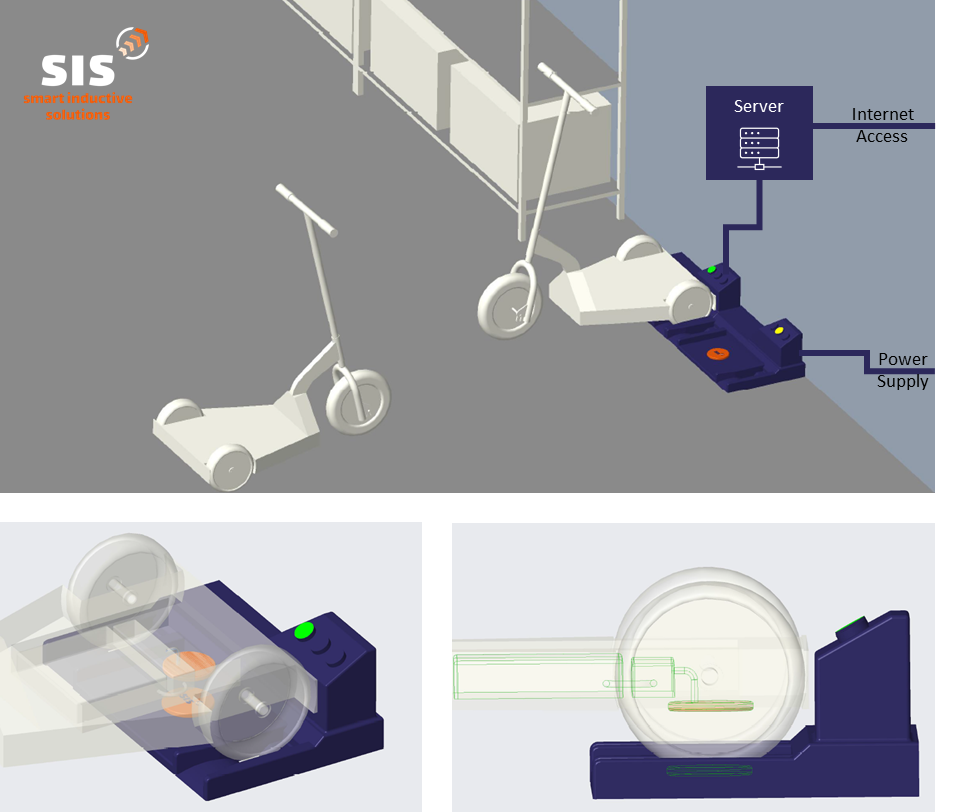 SIS
smart inductive solutions

Server

Internet Access

Power Supply